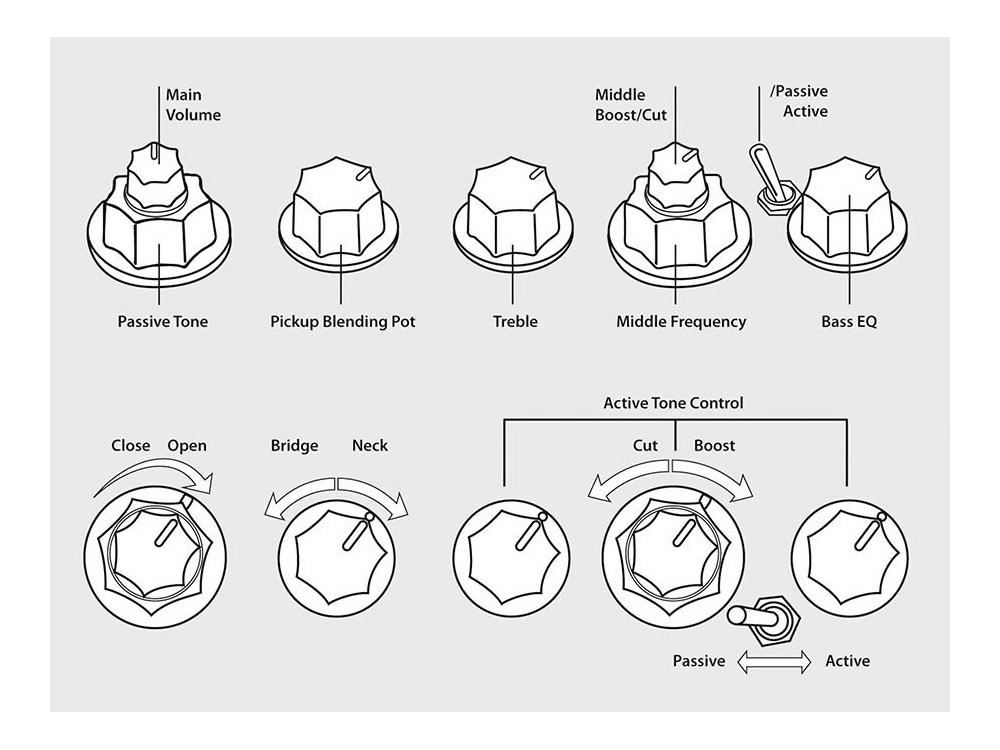 Main Volume

Middle Boost/Cut

/Passive Active

Passive Tone

Pickup Blending Pot

Treble

Middle Frequency

Bass EQ

Active Tone Control

Close

Open

Bridge

Neck

Cut

Boost

Passive

Active